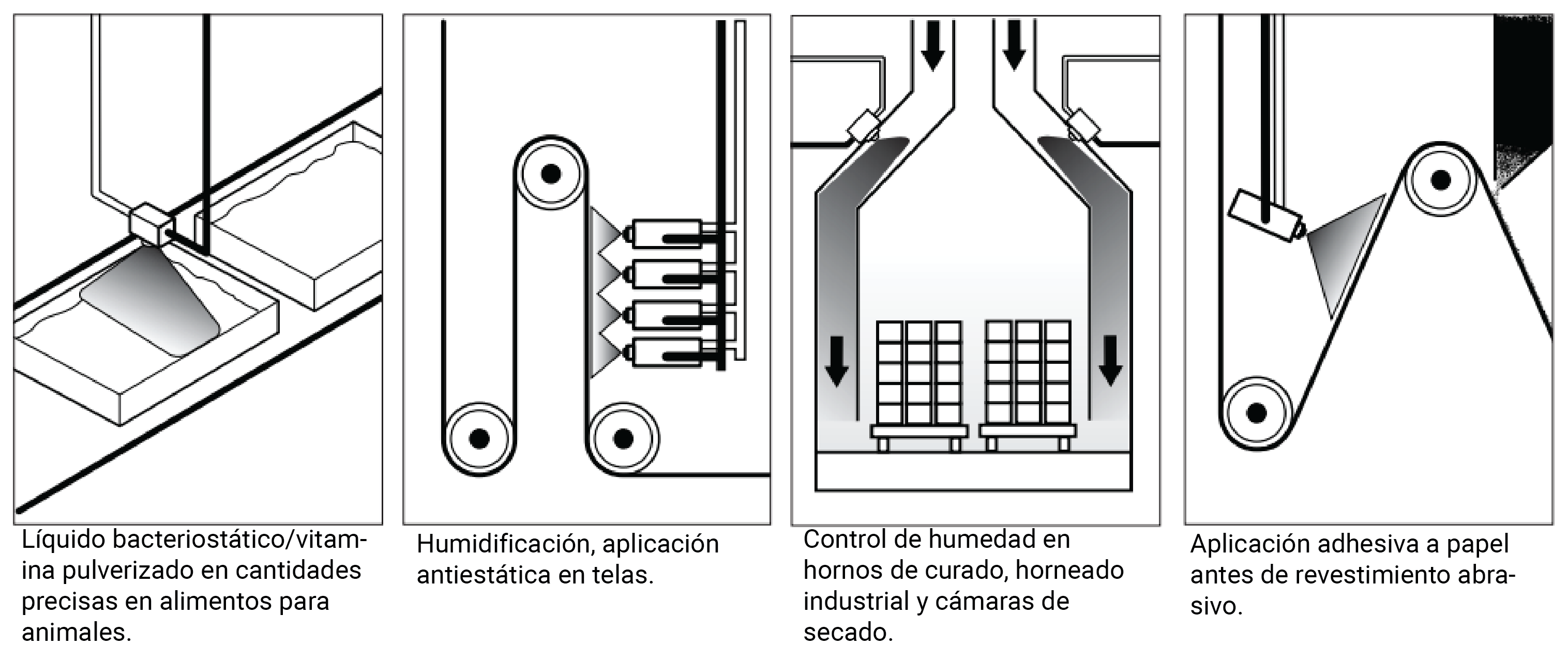 Líquido bacteriostático/vitamina pulverizado en cantidades precisas en alimentos para animales.

Humidificación, aplicación antiestática en telas.

Control de humedad en hornos de curado, horneado industrial y cámaras de secado.

Aplicación adhesiva a papel antes de revestimiento abrasivo.